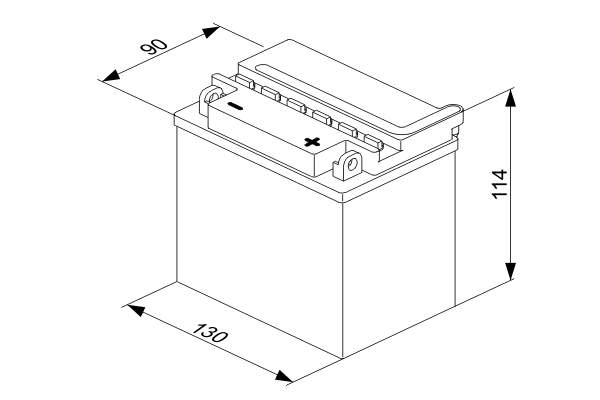 90
−
+
114
130