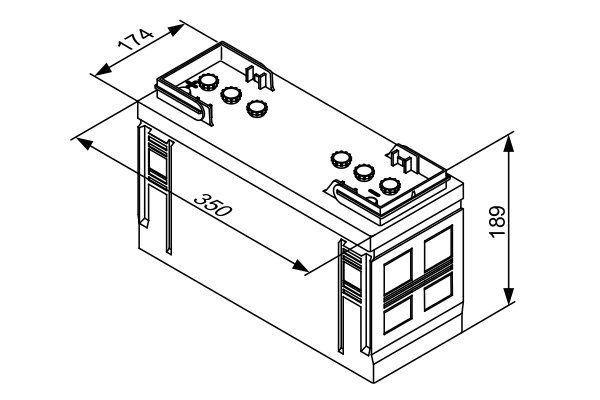 174
350
189