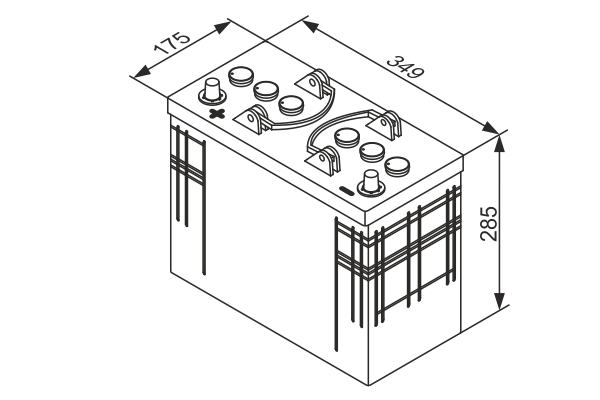 175
349
285