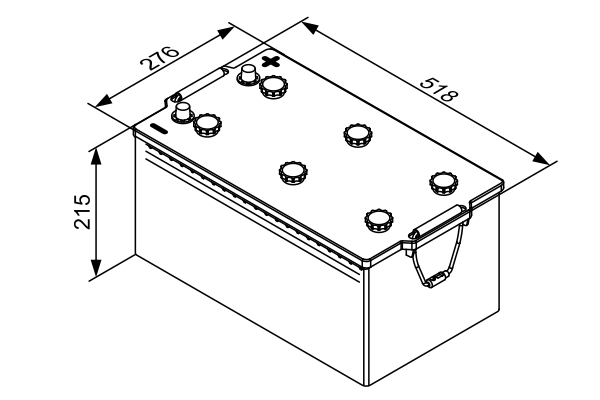 276

518

215

+

−