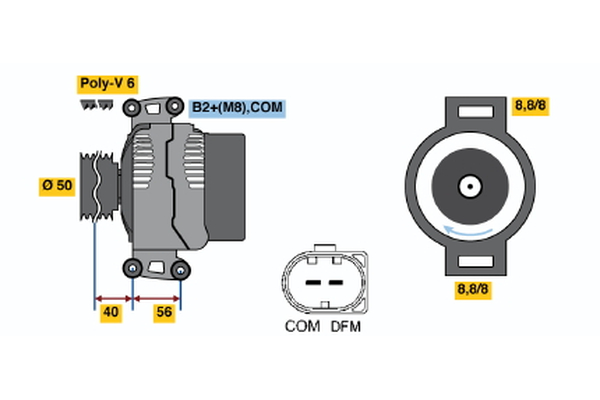 Poly-V 6

B2+(M8),COM

Ø 50

40

56

COM DFM

8,8/8

8,8/8